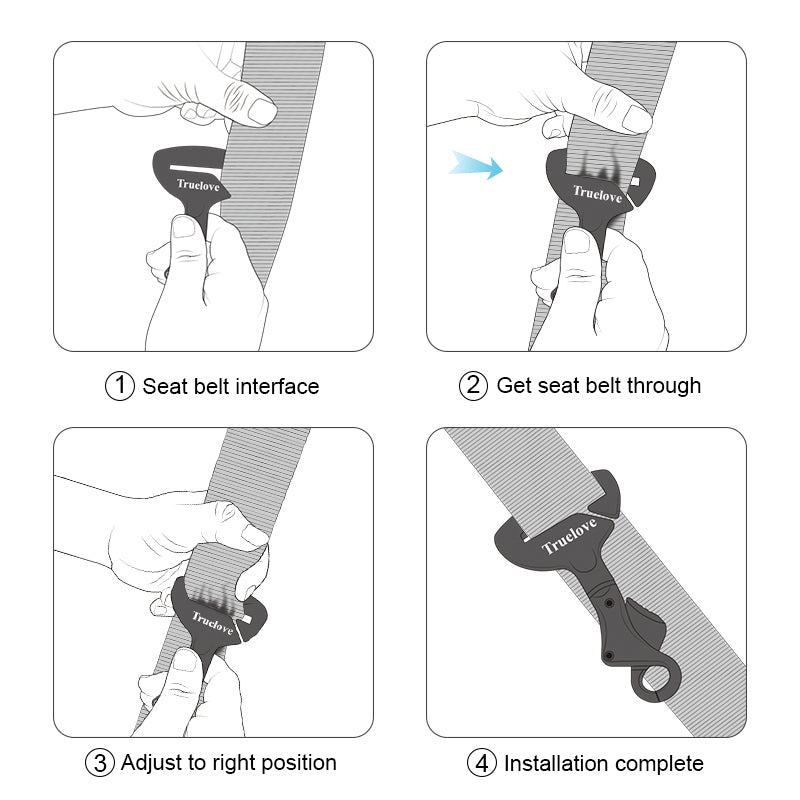 Truelove

① Seat belt interface

Truelove

② Get seat belt through

Truelove

③ Adjust to right position

Truelove

④ Installation complete