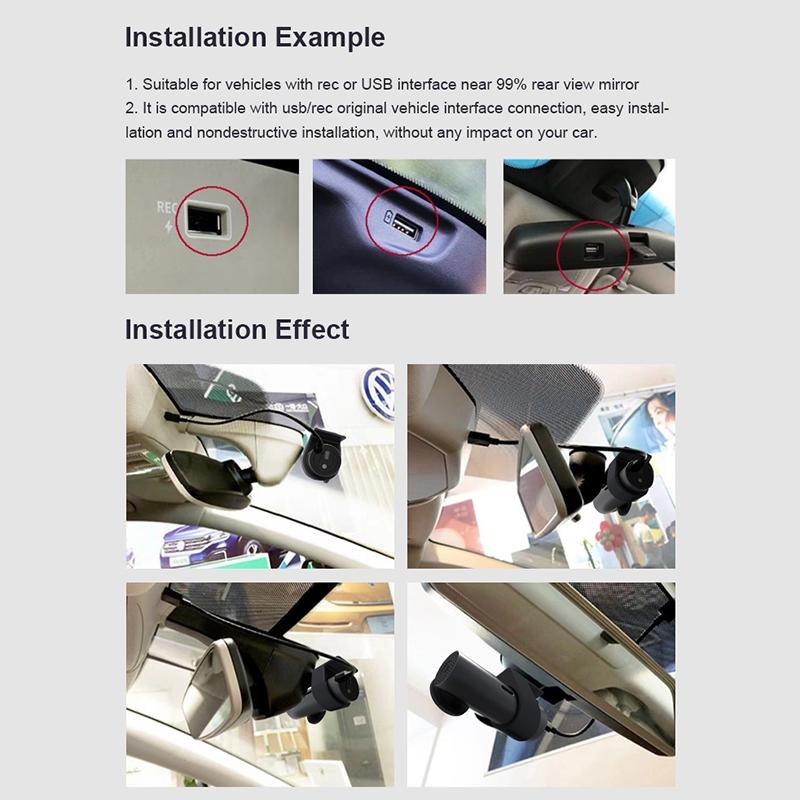 Installation Example

1. Suitable for vehicles with rec or USB interface near 99% rear view mirror
2. It is compatible with usb/rec original vehicle interface connection, easy installation and nondestructive installation, without any impact on your car.

REC

Installation Effect