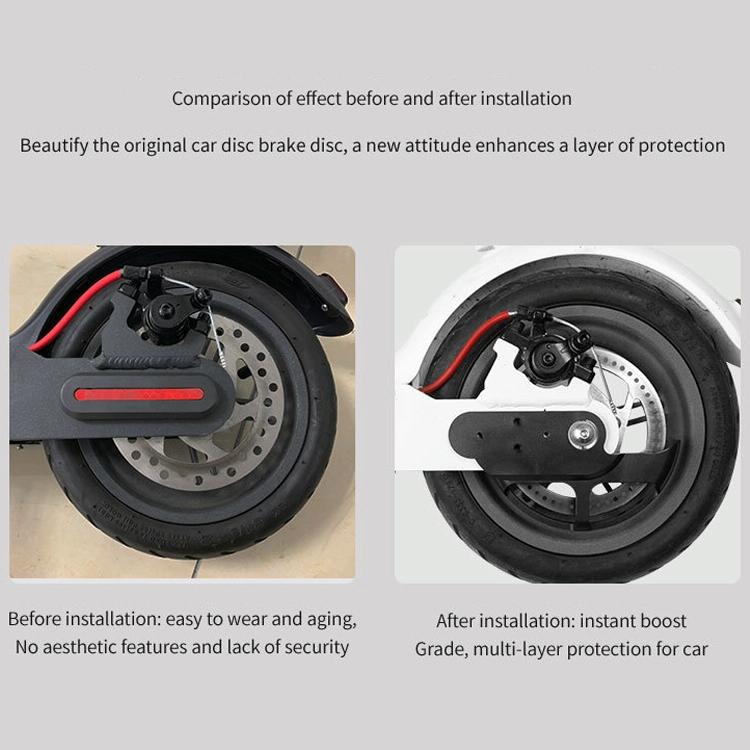 Comparison of effect before and after installation

Beautify the original car disc brake disc, a new attitude enhances a layer of protection

Before installation: easy to wear and aging, No aesthetic features and lack of security

After installation: instant boost Grade, multi-layer protection for car