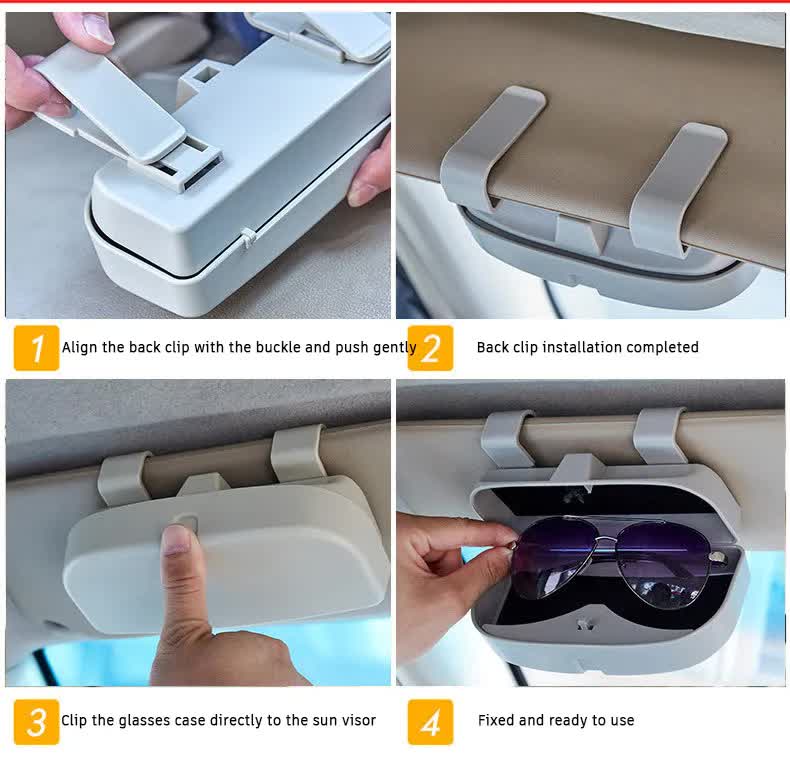 1 Align the back clip with the buckle and push gently

2 Back clip installation completed

3 Clip the glasses case directly to the sun visor

4 Fixed and ready to use