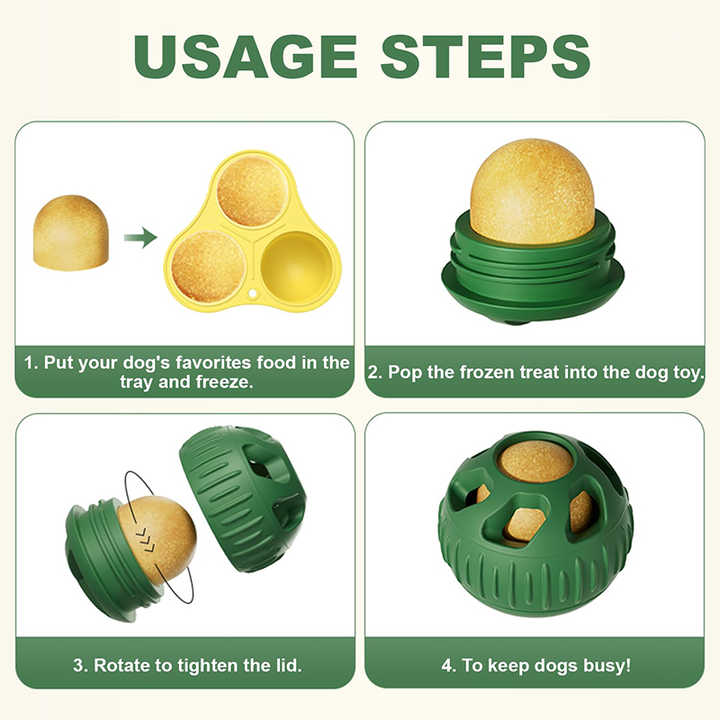 USAGE STEPS

1. Put your dog's favorites food in the tray and freeze.

2. Pop the frozen treat into the dog toy.

3. Rotate to tighten the lid.

4. To keep dogs busy!