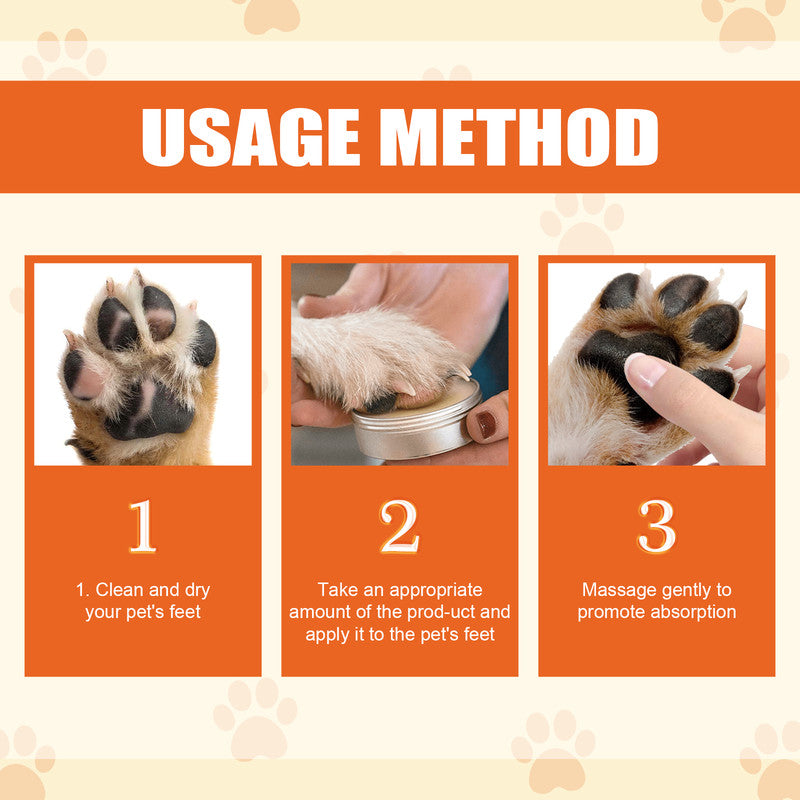 USAGE METHOD

1

1. Clean and dry your pet's feet

2

Take an appropriate amount of the prod-uct and apply it to the pet's feet

3

Massage gently to promote absorption