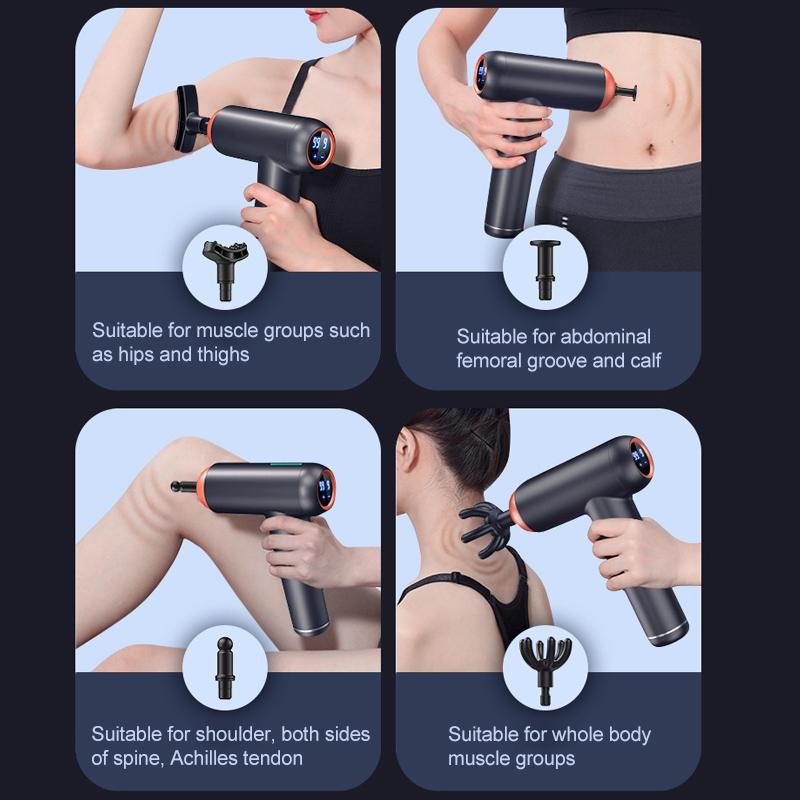 Suitable for muscle groups such as hips and thighs

Suitable for abdominal femoral groove and calf

Suitable for shoulder, both sides of spine, Achilles tendon

Suitable for whole body muscle groups