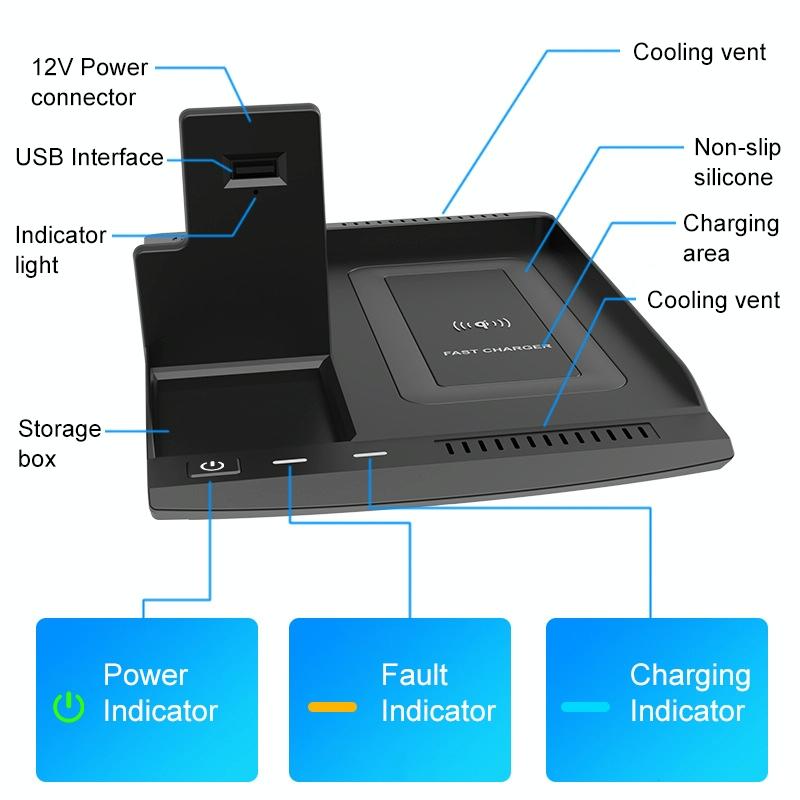 12V Power connector

USB Interface

Indicator light

Storage box

Cooling vent

Non-slip silicone

Charging area

Cooling vent

FAST CHARGER

Power Indicator

Fault Indicator

Charging Indicator