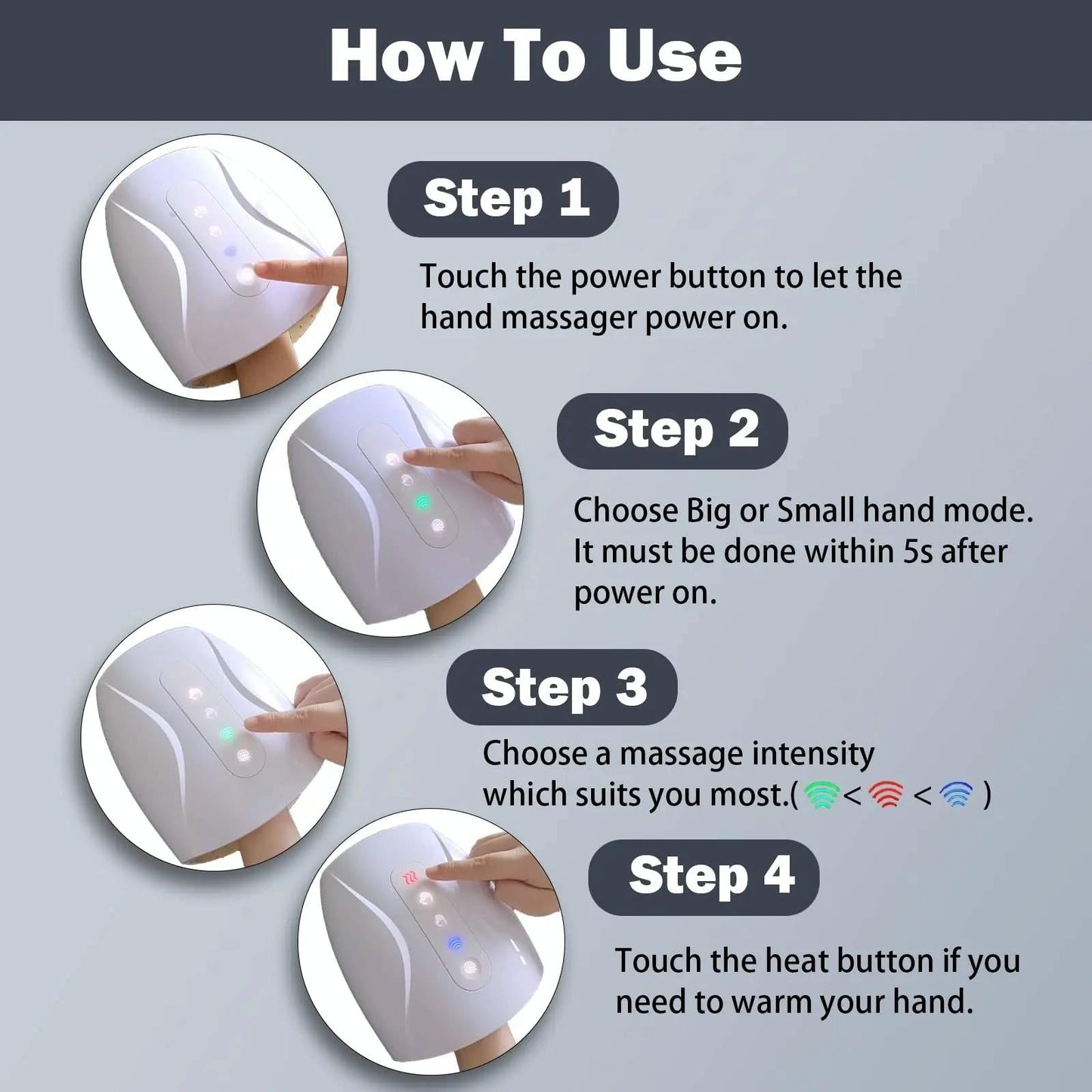 How To Use

Step 1

Touch the power button to let the hand massager power on.

Step 2

Choose Big or Small hand mode. It must be done within 5s after power on.

Step 3

Choose a massage intensity which suits you most.( < < )

Step 4

Touch the heat button if you need to warm your hand.