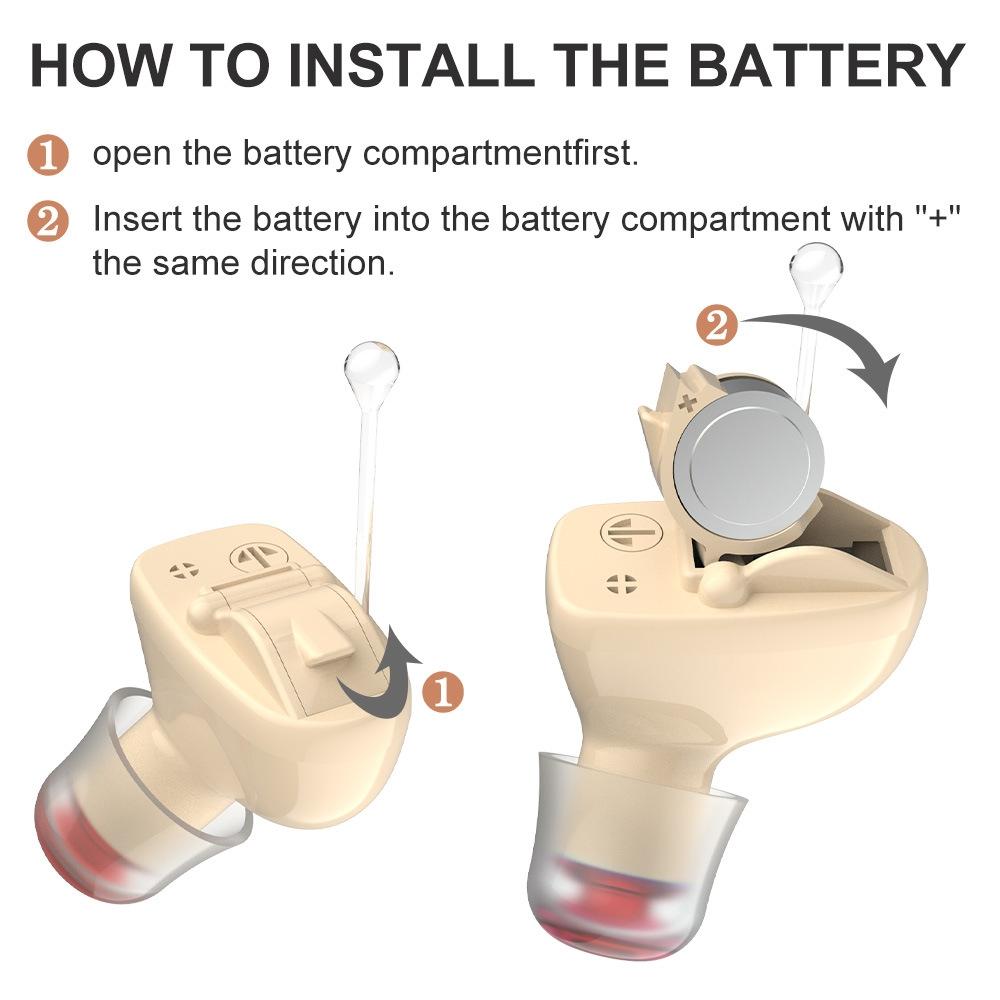 HOW TO INSTALL THE BATTERY

1 open the battery compartmentfirst.

2 Insert the battery into the battery compartment with "+" the same direction.

2

+

1