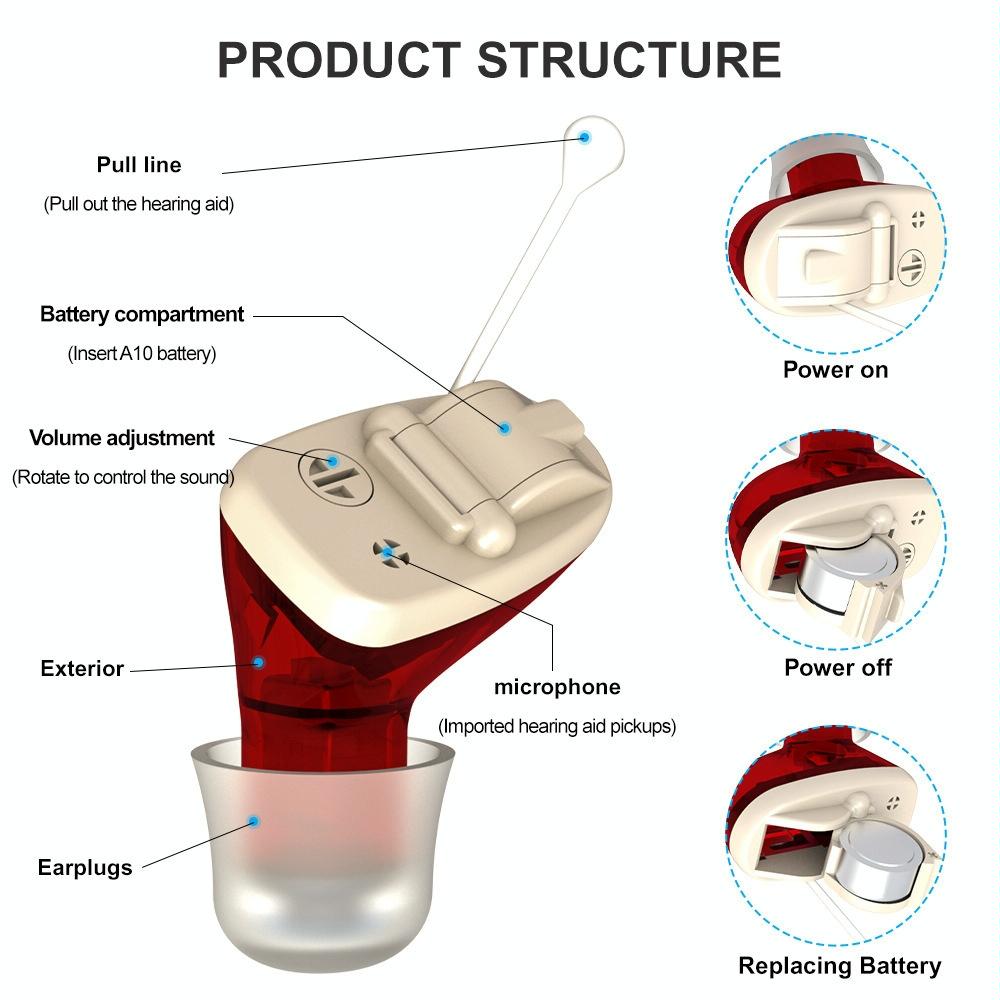 PRODUCT STRUCTURE

Pull line
(Pull out the hearing aid)

Battery compartment
(Insert A10 battery)

Volume adjustment
(Rotate to control the sound)

Exterior

microphone
(Imported hearing aid pickups)

Earplugs

Power on

Power off

Replacing Battery