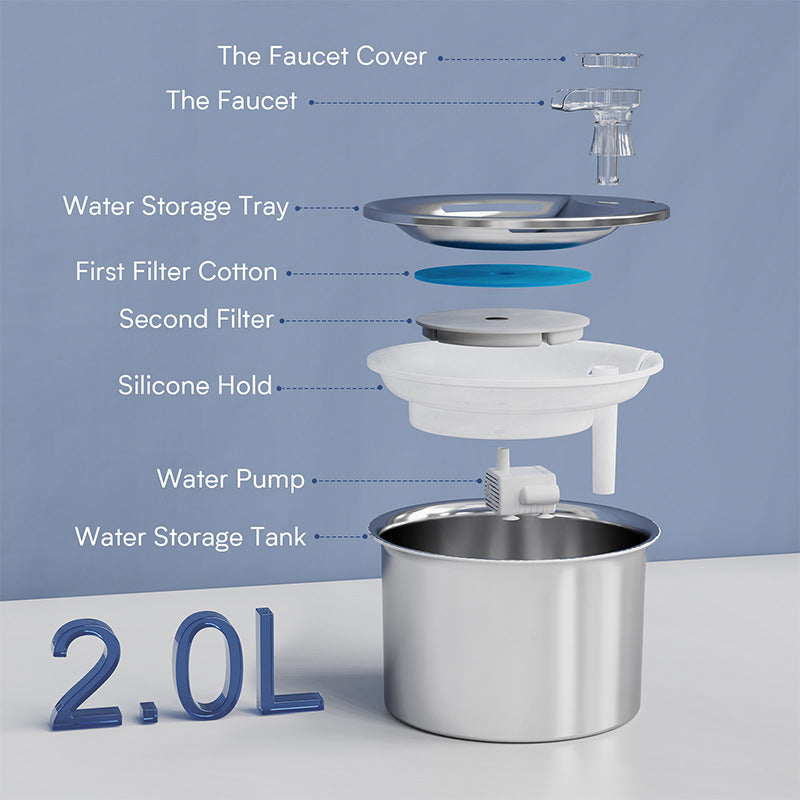 The Faucet Cover

The Faucet

Water Storage Tray

First Filter Cotton

Second Filter

Silicone Hold

Water Pump

Water Storage Tank

2.0L