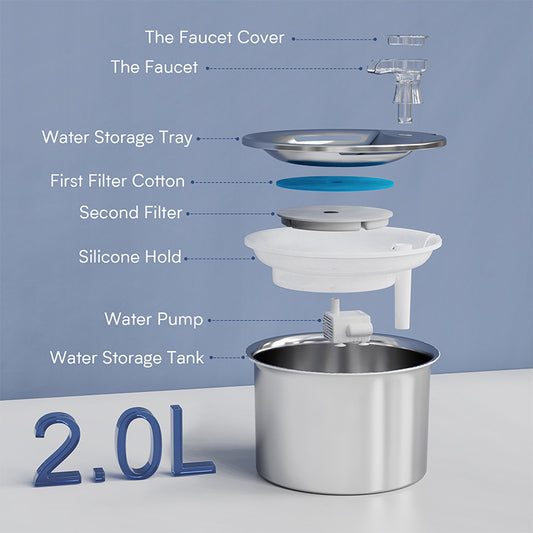 The Faucet Cover
The Faucet
Water Storage Tray
First Filter Cotton
Second Filter
Silicone Hold
Water Pump
Water Storage Tank
2.0L