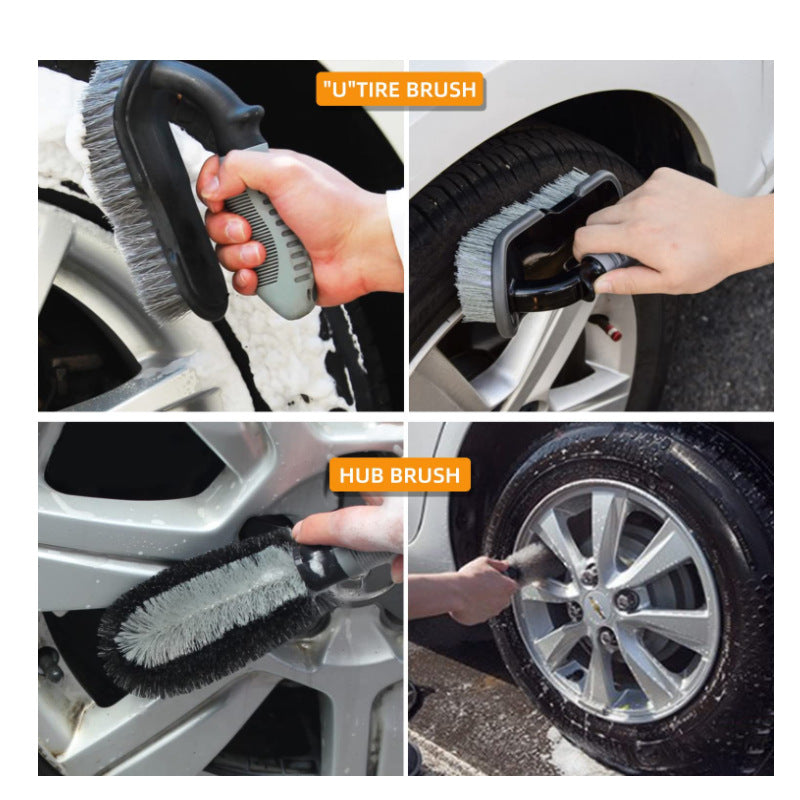 "U"TIRE BRUSH

HUB BRUSH